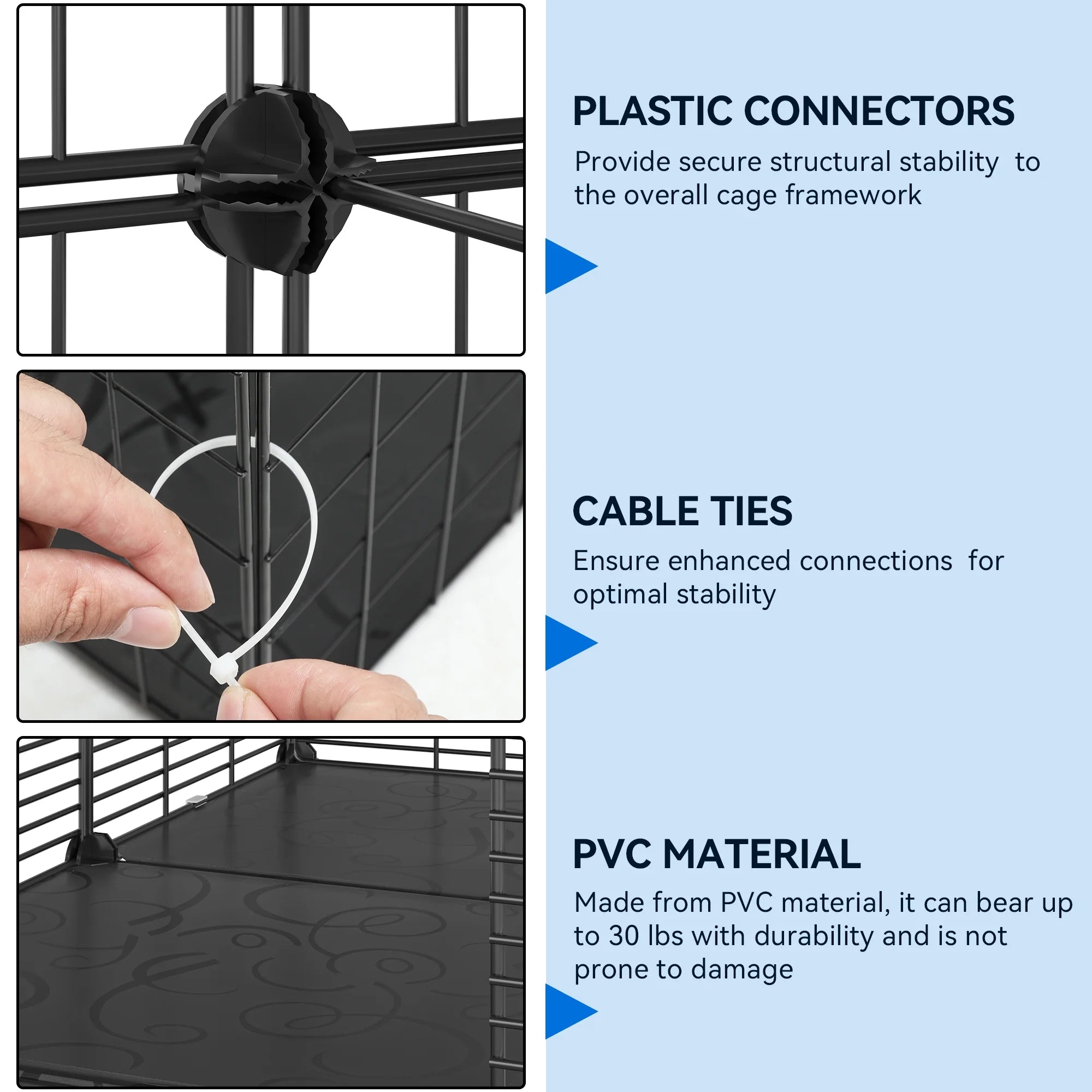 PLASTIC CONNECTORS

Provide secure structural stability to the overall cage framework

CABLE TIES

Ensure enhanced connections for optimal stability

PVC MATERIAL

Made from PVC material, it can bear up to 30 lbs with durability and is not prone to damage