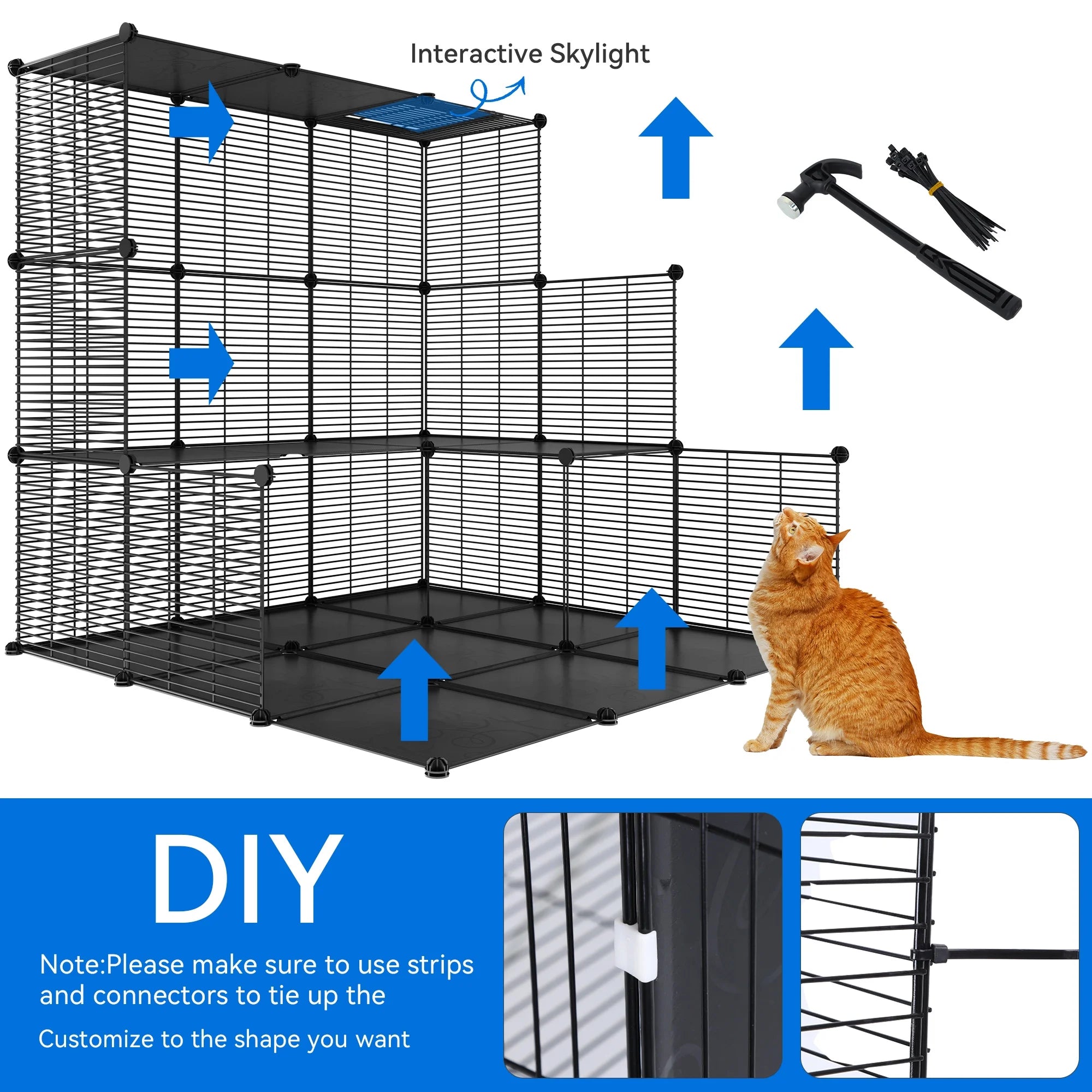 Interactive Skylight

DIY

Note:Please make sure to use strips and connectors to tie up the

Customize to the shape you want